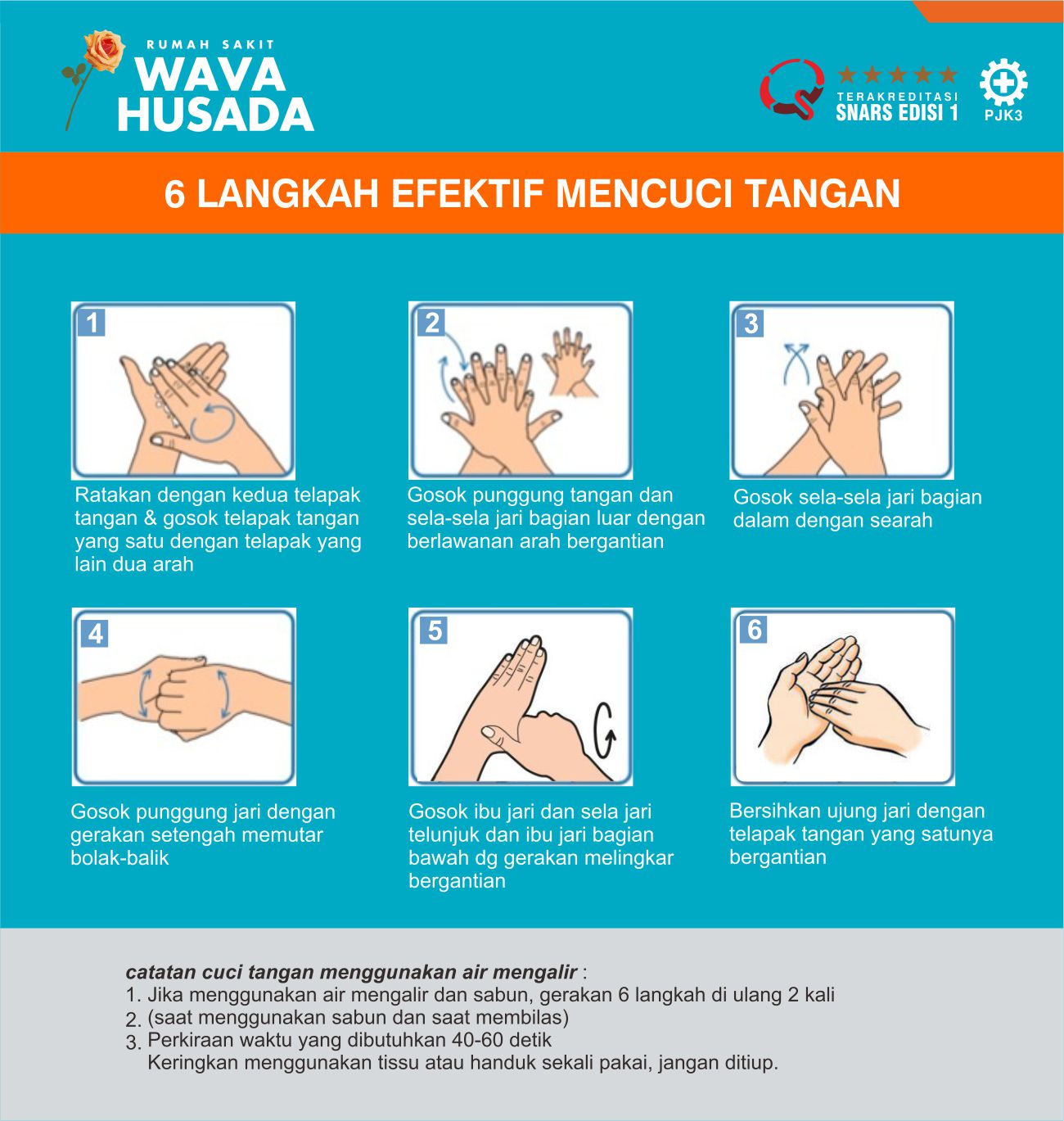 RUMAH SAKIT
WAVA HUSADA

TERAKREDITASI
SNARS EDISI 1

PJK3

6 LANGKAH EFEKTIF MENCUCI TANGAN

1

Ratakan dengan kedua telapak tangan & gosok telapak tangan yang satu dengan telapak yang lain dua arah

2

Gosok punggung tangan dan sela-sela jari bagian luar dengan berlawanan arah bergantian

3

Gosok sela-sela jari bagian dalam dengan searah

4

Gosok punggung jari dengan gerakan setengah memutar bolak-balik

5

Gosok ibu jari dan sela jari telunjuk dan ibu jari bagian bawah dg gerakan melingkar bergantian

6

Bersihkan ujung jari dengan telapak tangan yang satunya bergantian

catatan cuci tangan menggunakan air mengalir :
1. Jika menggunakan air mengalir dan sabun, gerakan 6 langkah di ulang 2 kali
2. (saat menggunakan sabun dan saat membilas)
3. Perkiraan waktu yang dibutuhkan 40-60 detik
Keringkan menggunakan tissu atau handuk sekali pakai, jangan ditiup.